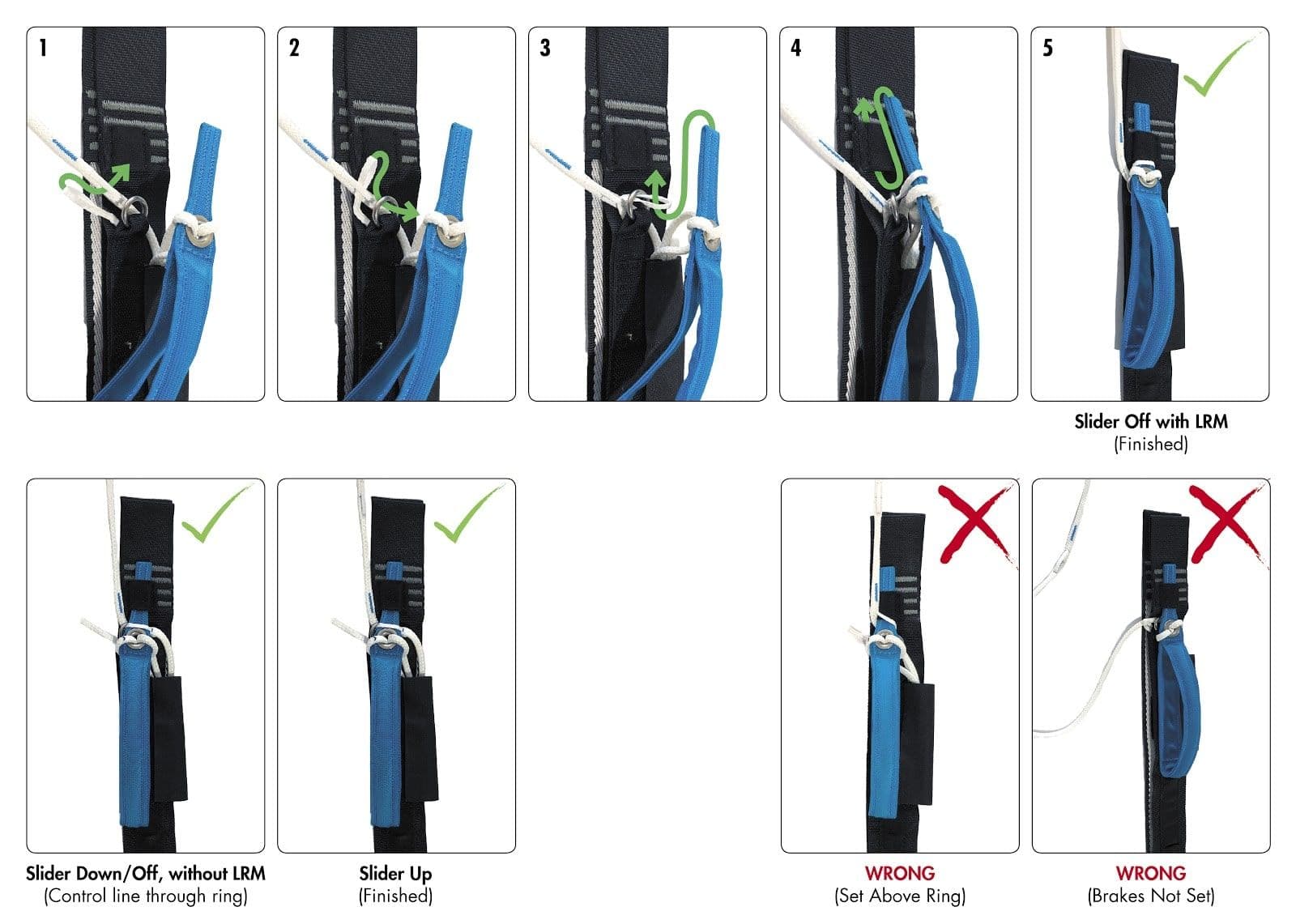 1

2

3

4

5

Slider Off with LRM
(Finished)

Slider Down/Off, without LRM
(Control line through ring)

Slider Up
(Finished)

WRONG
(Set Above Ring)

WRONG
(Brakes Not Set)